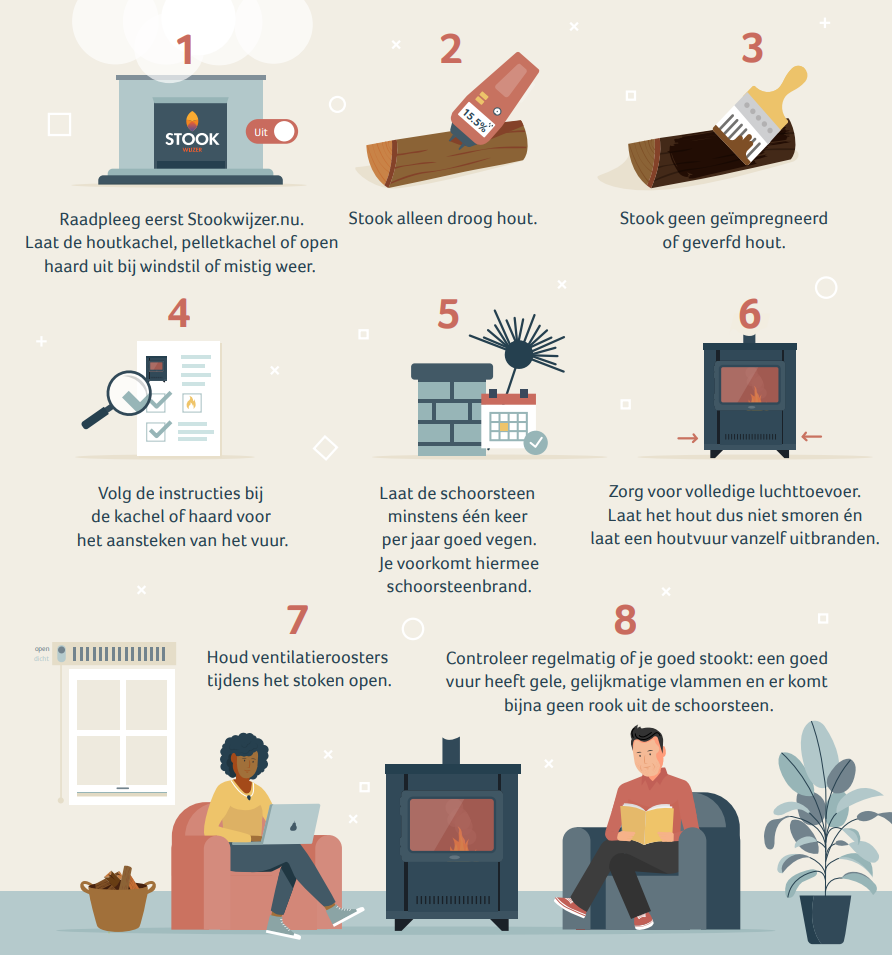 1

STOOK WIJZER

Uit

Raadpleeg eerst Stookwijzer.nu. Laat de houtkachel, pelletkachel of open haard uit bij windstil of mistig weer.

2

15,5%

Stook alleen droog hout.

3

Stook geen geïmpregneerd of geverfd hout.

4

Volg de instructies bij de kachel of haard voor het aansteken van het vuur.

5

Laat de schoorsteen minstens één keer per jaar goed vegen. Je voorkomt hiermee schoorsteenbrand.

6

Zorg voor volledige luchttoevoer. Laat het hout dus niet smoren én laat een houtvuur vanzelf uitbranden.

7

open
dicht

Houd ventilatieroosters tijdens het stoken open.

8

Controleer regelmatig of je goed stookt: een goed vuur heeft gele, gelijkmatige vlammen en er komt bijna geen rook uit de schoorsteen.